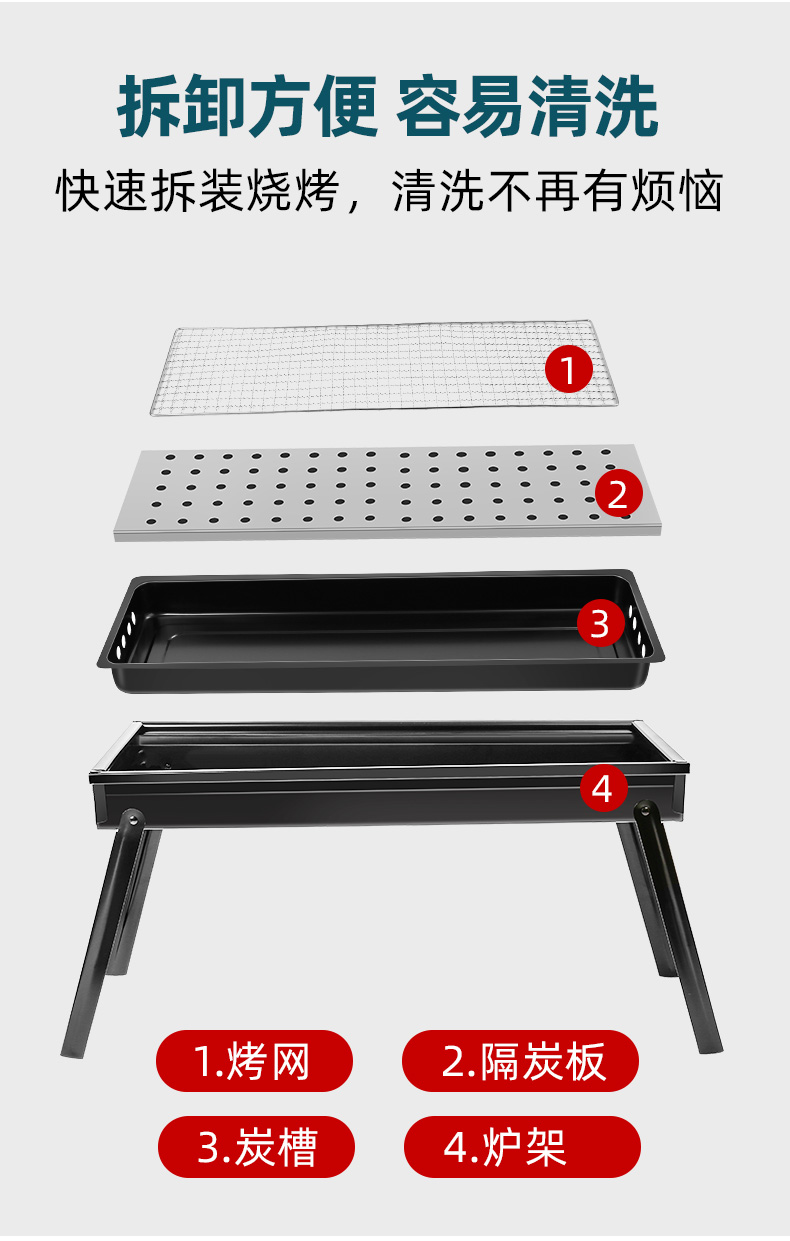 拆卸方便 容易清洗

快速拆装烧烤，清洗不再有烦恼

1

2

3

4

1.烤网

2.隔炭板

3.炭槽

4.炉架